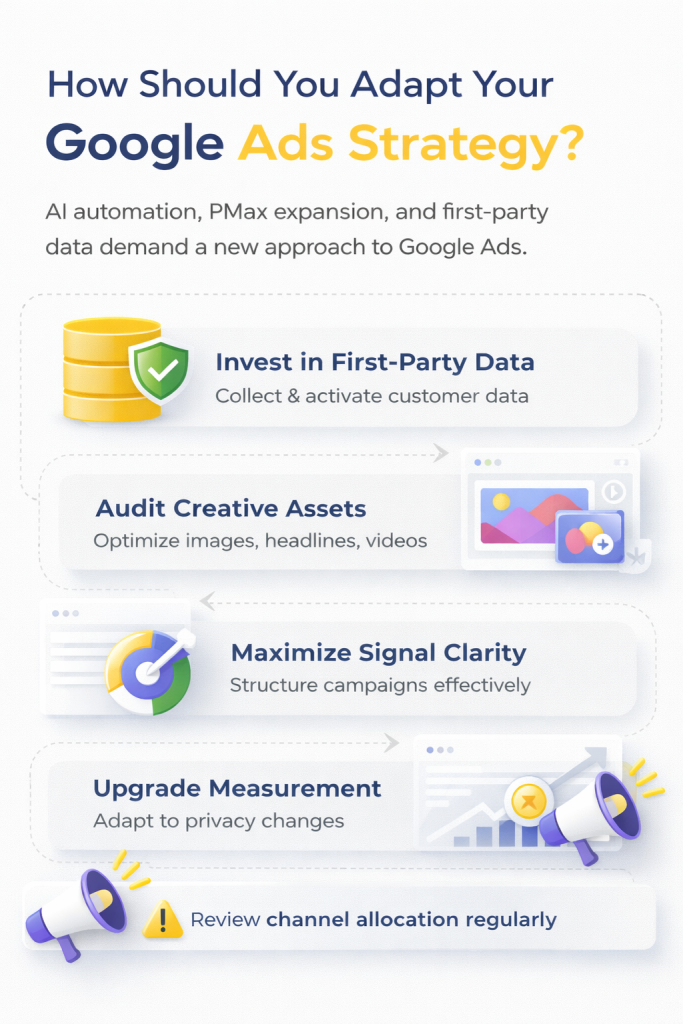 How Should You Adapt Your Google Ads Strategy?

AI automation, PMax expansion, and first-party data demand a new approach to Google Ads.

Invest in First-Party Data
Collect & activate customer data

Audit Creative Assets
Optimize images, headlines, videos

Maximize Signal Clarity
Structure campaigns effectively

Upgrade Measurement
Adapt to privacy changes

Review channel allocation regularly